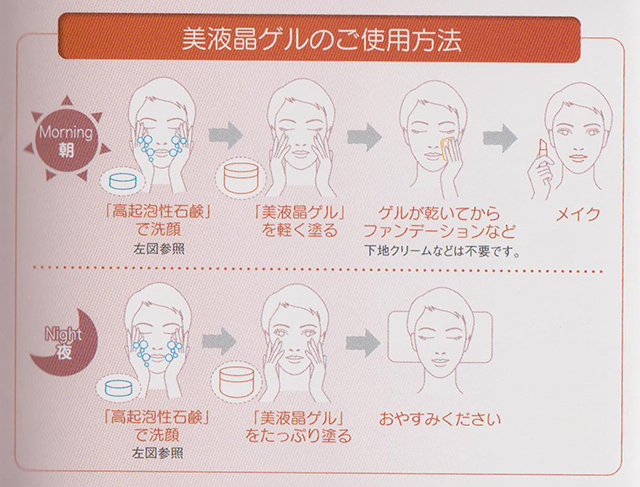 美液晶ゲルのご使用方法

Morning
朝

「高起泡性石鹸」で洗顔
左図参照

「美液晶ゲル」を軽く塗る

ゲルが乾いてからファンデーションなど
下地クリームなどは不要です。

メイク

Night
夜

「高起泡性石鹸」で洗顔
左図参照

「美液晶ゲル」をたっぷり塗る

おやすみください